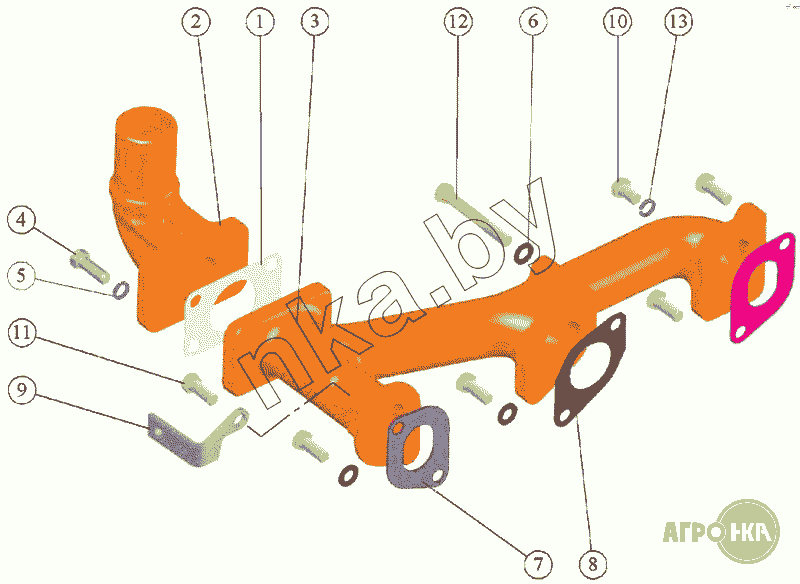 2
1
3
12
6
10
13
4
5
11
9
7
8
nka.by
АГРО НКА